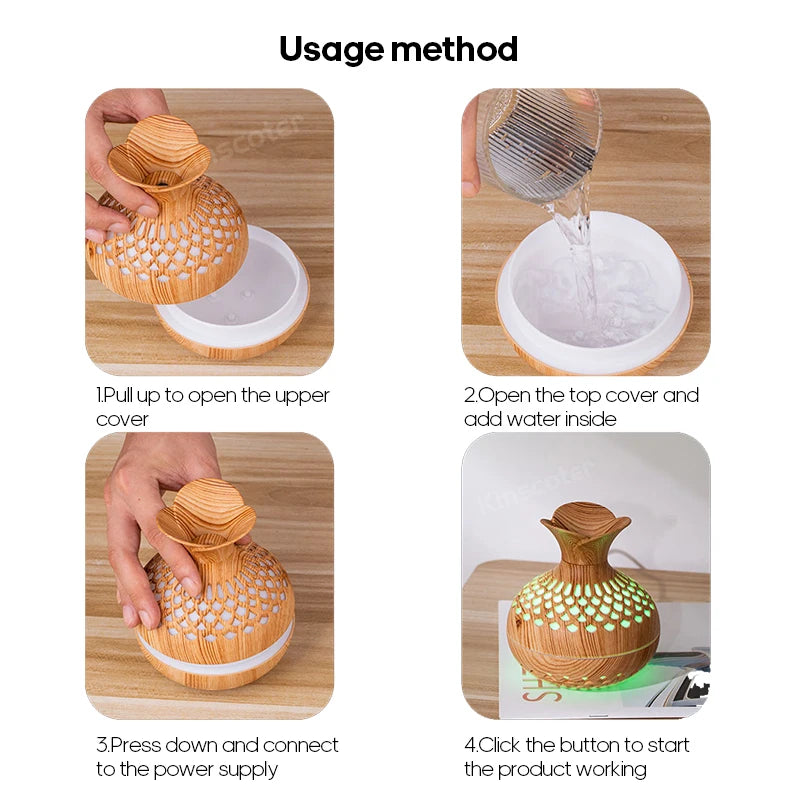 Usage method

Kinscoter

1.Pull up to open the upper cover

2.Open the top cover and add water inside

Kinscoter

3.Press down and connect to the power supply

4.Click the button to start the product working