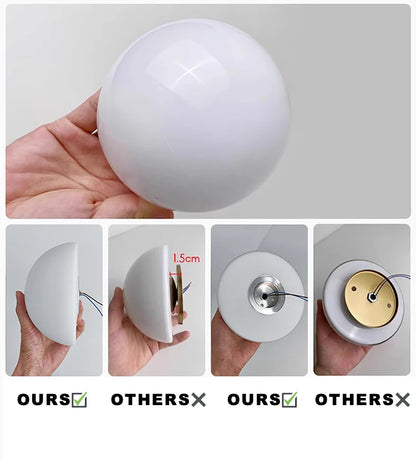 1.5cm

OURS☑ OTHERS✕ OURS☑ OTHERS✕